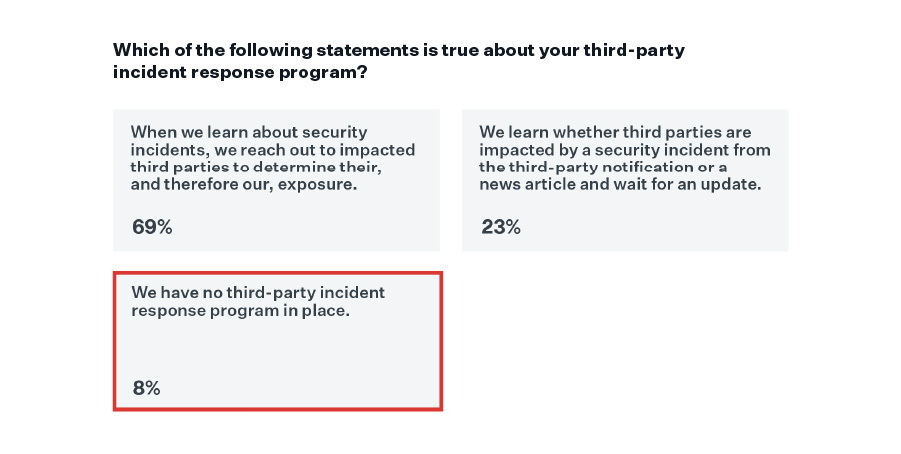 Which of the following statements is true about your third-party incident response program?

When we learn about security incidents, we reach out to impacted third parties to determine their, and therefore our, exposure.

69%

We learn whether third parties are impacted by a security incident from the third-party notification or a news article and wait for an update.

23%

We have no third-party incident response program in place.

8%